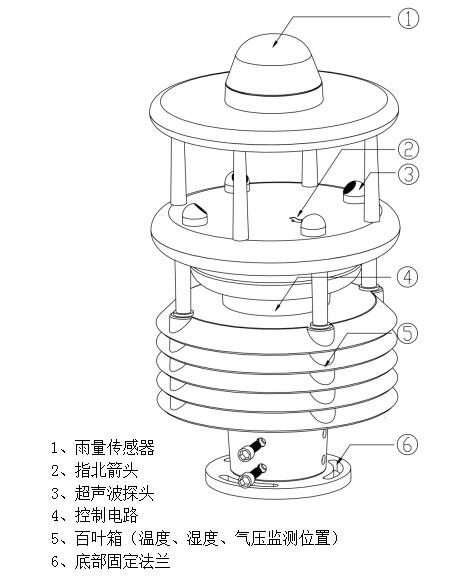 ①
②
③
④
⑤
⑥

1、雨量传感器
2、指北箭头
3、超声波探头
4、控制电路
5、百叶箱（温度、湿度、气压监测位置）
6、底部固定法兰